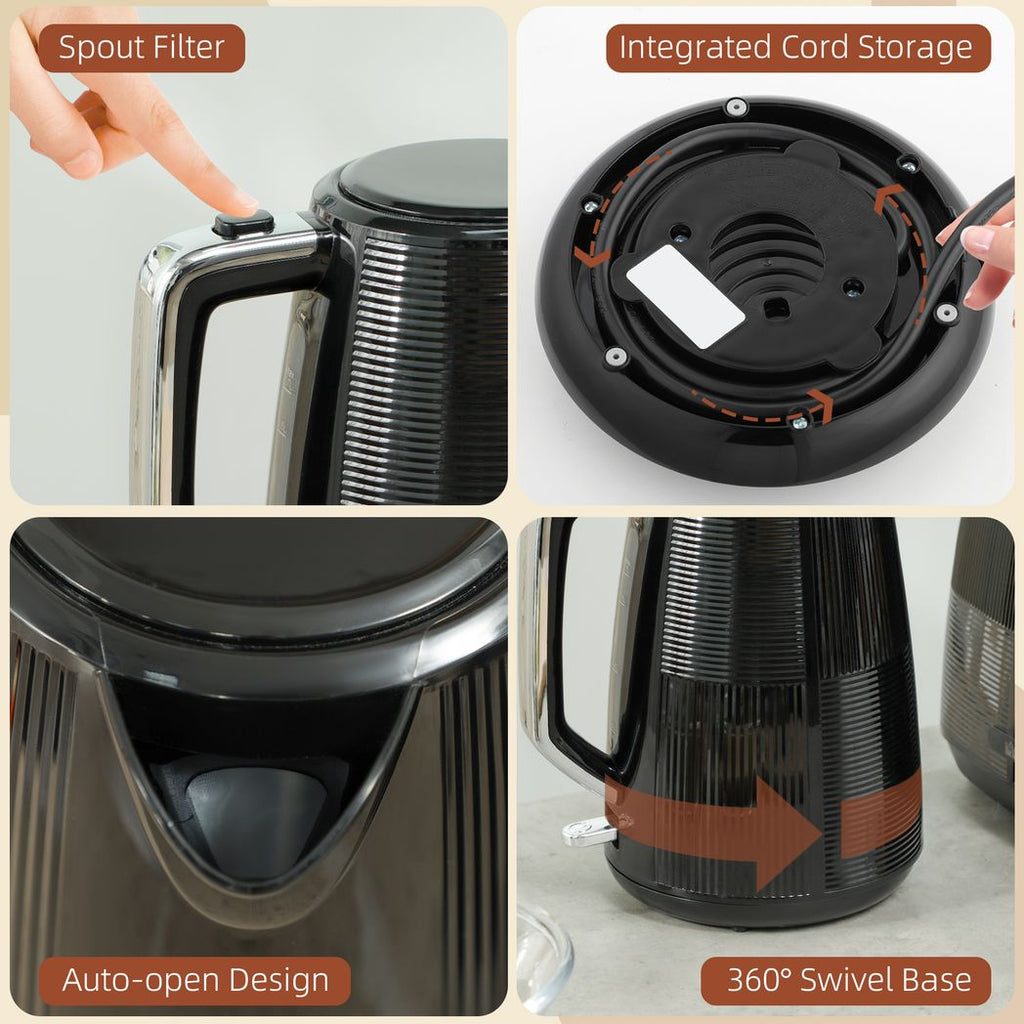 Spout Filter

Integrated Cord Storage

Auto-open Design

360° Swivel Base